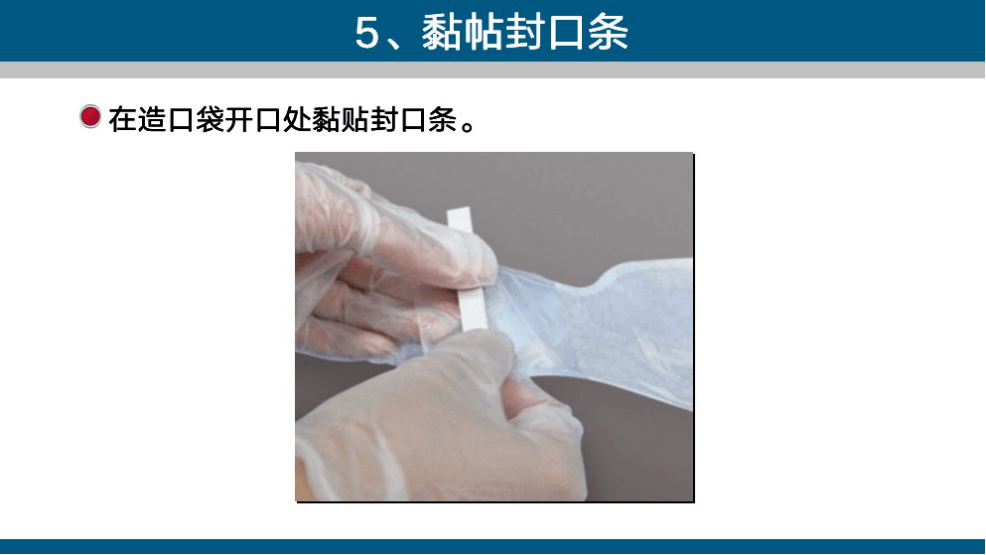 5、黏帖封口条

在造口袋开口处黏贴封口条。