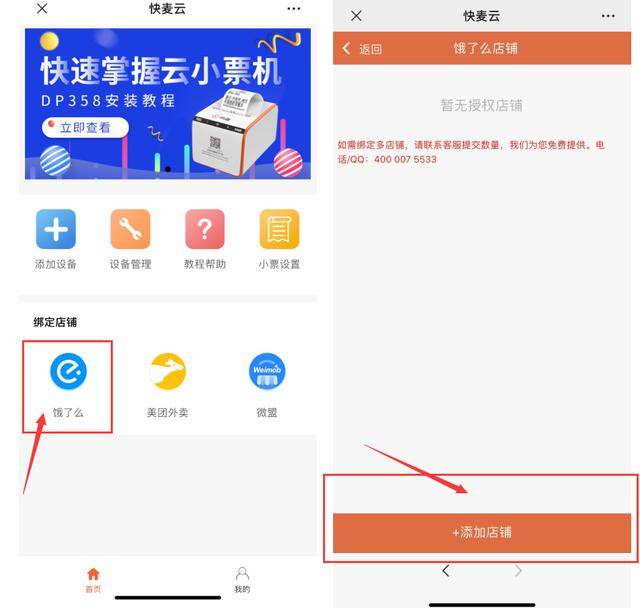 快麦云

快速掌握云小票机
DP358安装教程
立即查看

添加设备
设备管理
教程帮助
小票设置

绑定店铺

饿了么
美团外卖
Weimob
微盟

首页
我的

快麦云

返回
饿了么店铺

暂无授权店铺

如需绑定多店铺，请联系客服提交数量，我们为您免费提供。电话/QQ：400 007 5533

+添加店铺