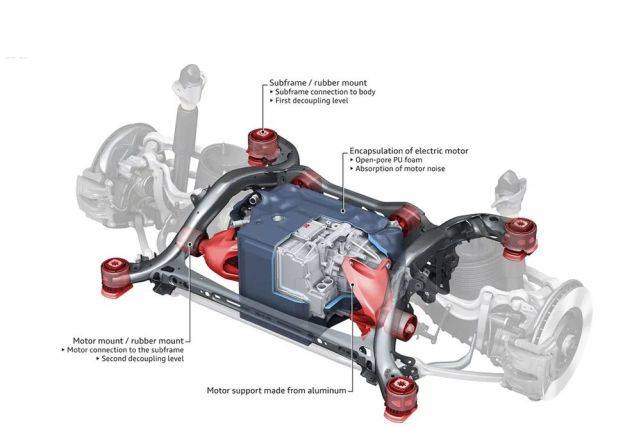 Subframe / rubber mount
▸ Subframe connection to body
▸ First decoupling level

Encapsulation of electric motor
▸ Open-pore PU foam
▸ Absorption of motor noise

Motor mount / rubber mount
▸ Motor connection to the subframe
▸ Second decoupling level

Motor support made from aluminum