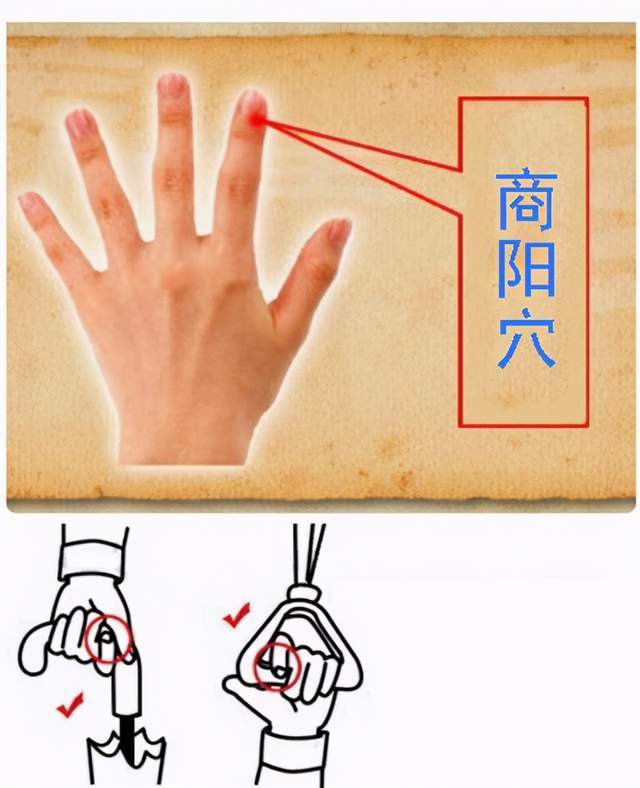 商阳穴