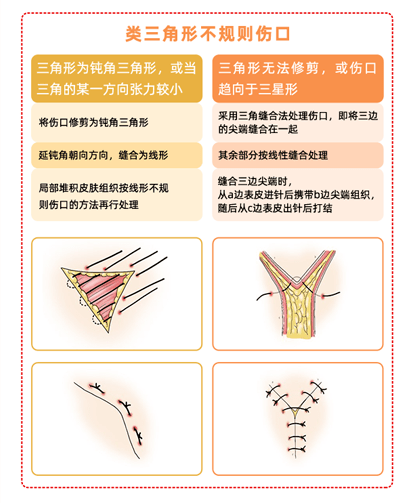 类三角形不规则伤口

三角形为钝角三角形，或当三角的某一方向张力较小

将伤口修剪为钝角三角形

延钝角朝向方向，缝合为线形

局部堆积皮肤组织按线形不规则伤口的方法再行处理

三角形无法修剪，或伤口趋向于三星形

采用三角缝合法处理伤口，即将三边的尖端缝合在一起

其余部分按线性缝合处理

缝合三边尖端时，
从a边表皮进针后携带b边尖端组织，
随后从c边表皮出针后打结