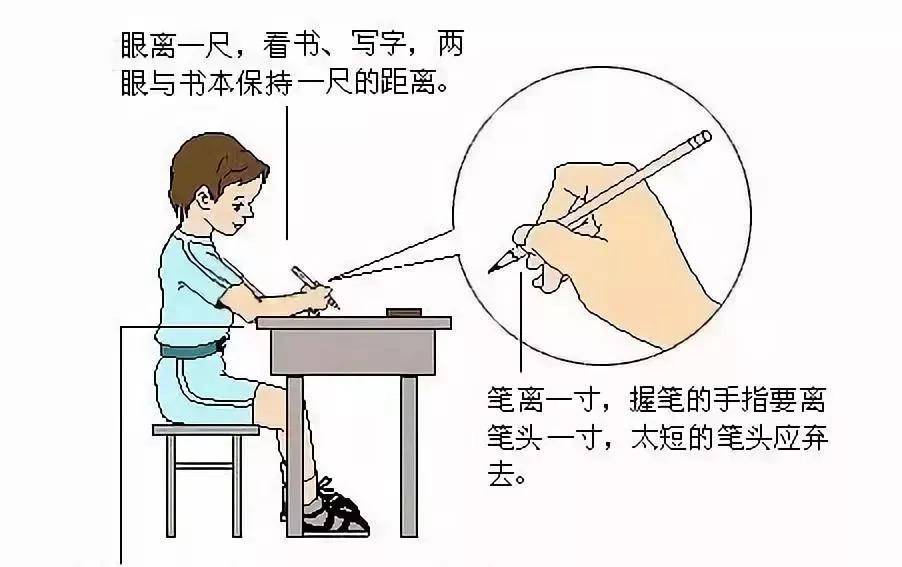 眼离一尺，看书、写字，两眼与书本保持一尺的距离。

笔离一寸，握笔的手指要离笔头一寸，太短的笔头应弃去。