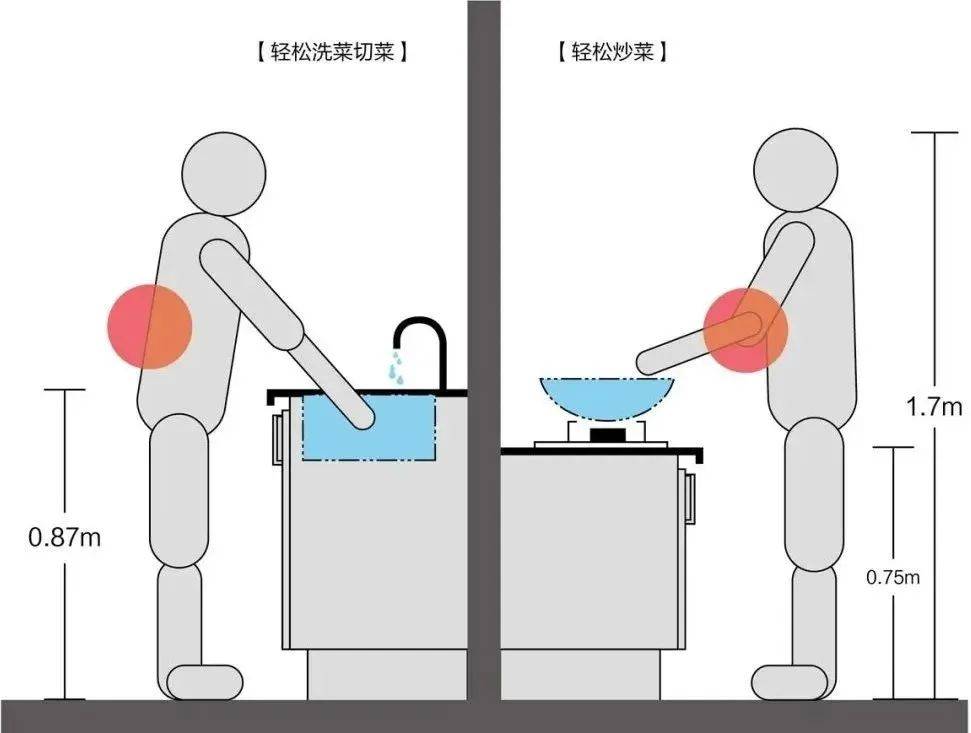 【轻松洗菜切菜】

【轻松炒菜】

0.87m

1.7m

0.75m