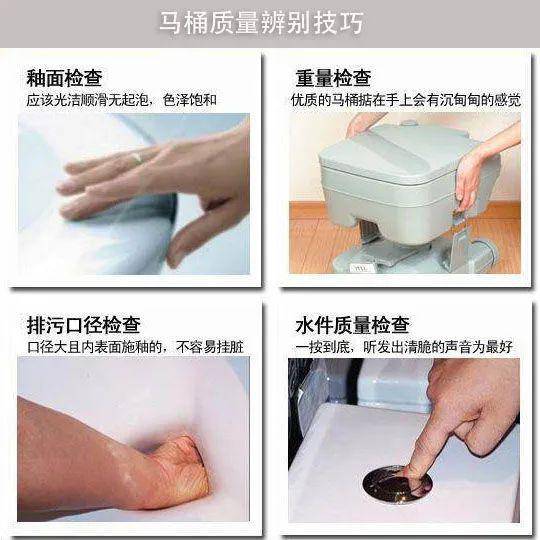 马桶质量辨别技巧

釉面检查
应该光洁顺滑无起泡，色泽饱和

重量检查
优质的马桶掂在手上会有沉甸甸的感觉

排污口径检查
口径大且内表面施釉的，不容易挂脏

水件质量检查
一按到底，听发出清脆的声音为最好