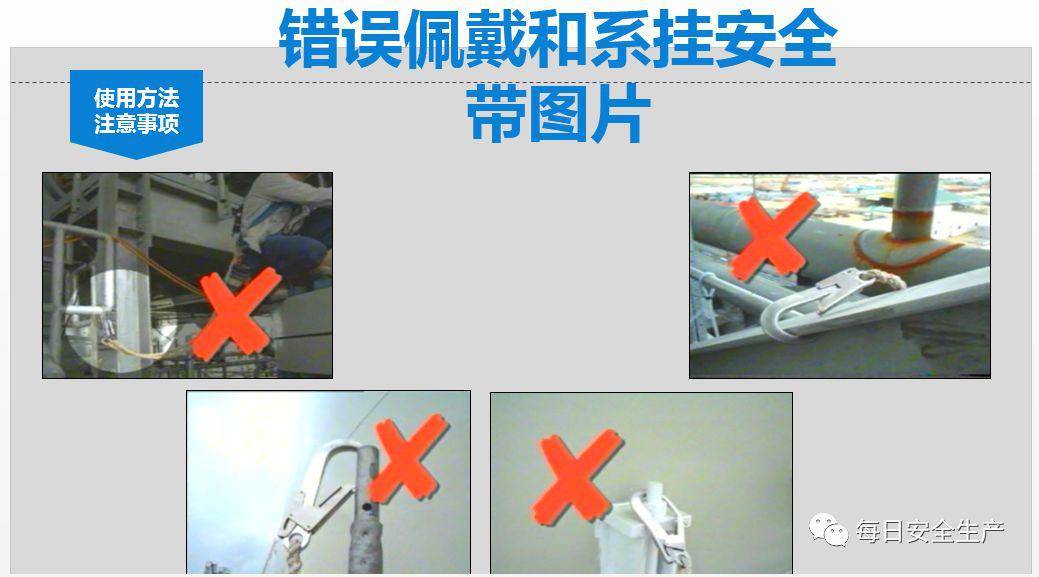 错误佩戴和系挂安全带图片

使用方法
注意事项

每日安全生产