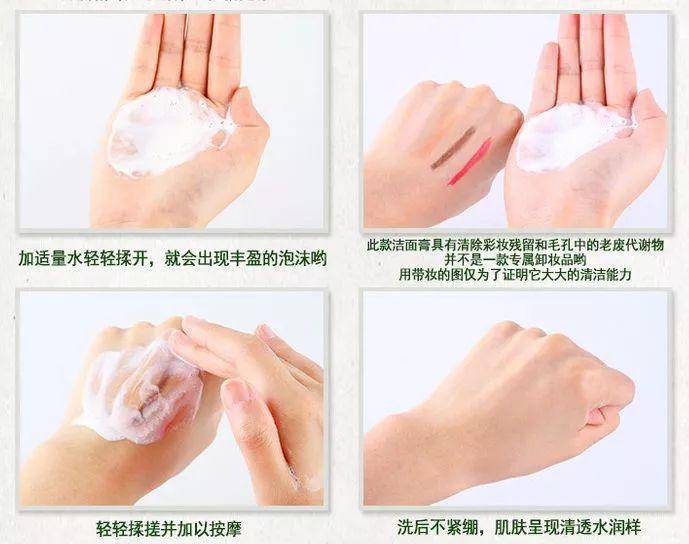 加适量水轻轻揉开，就会出现丰盈的泡沫哟

此款洁面膏具有清除彩妆残留和毛孔中的老废代谢物
并不是一款专属卸妆品哟
用带妆的图仅为了证明它大大的清洁能力

轻轻揉搓并加以按摩

洗后不紧绷，肌肤呈现清透水润样