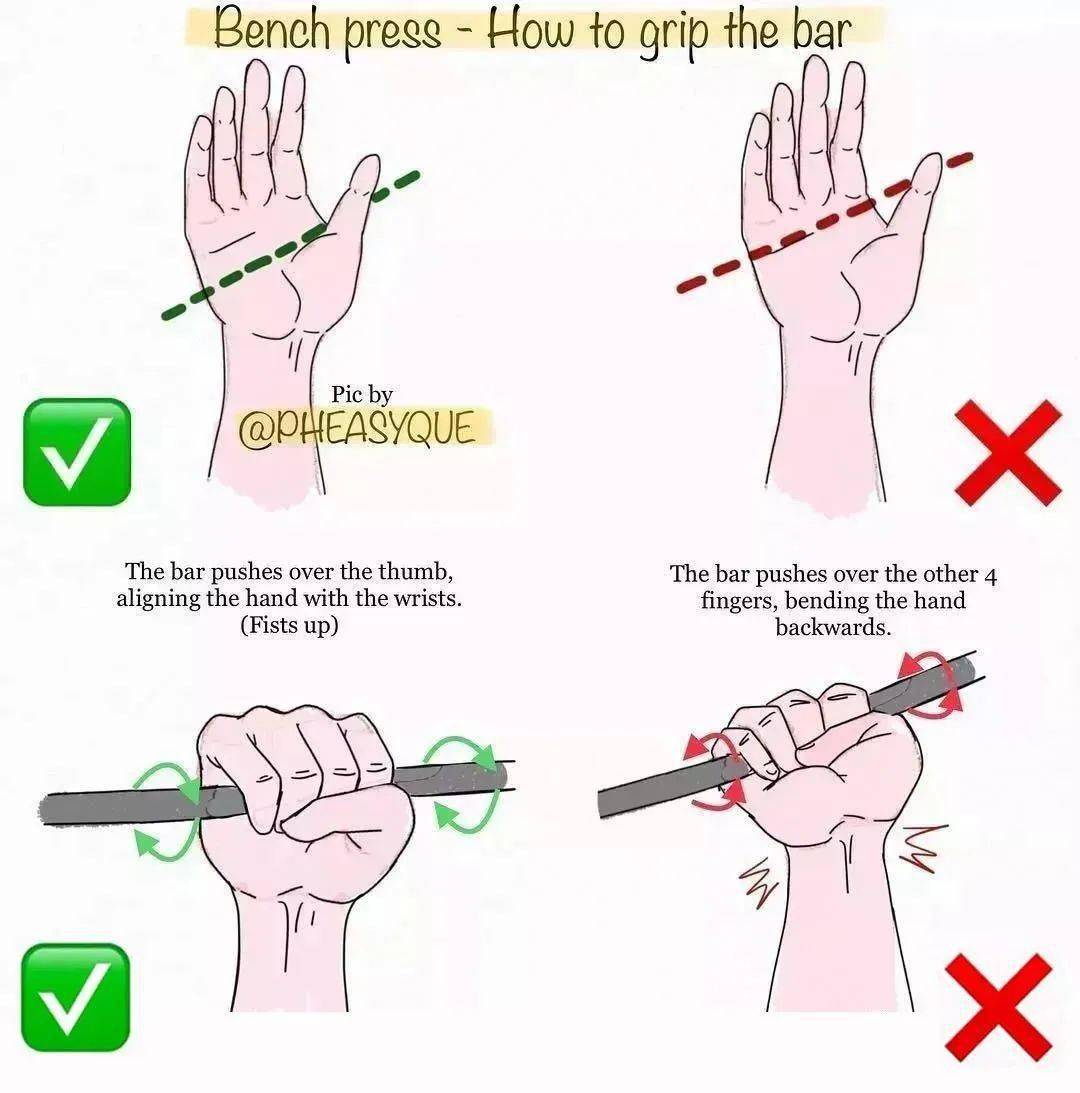 Bench press - How to grip the bar

Pic by
@PHEASYQUE

The bar pushes over the thumb, aligning the hand with the wrists. (Fists up)

The bar pushes over the other 4 fingers, bending the hand backwards.