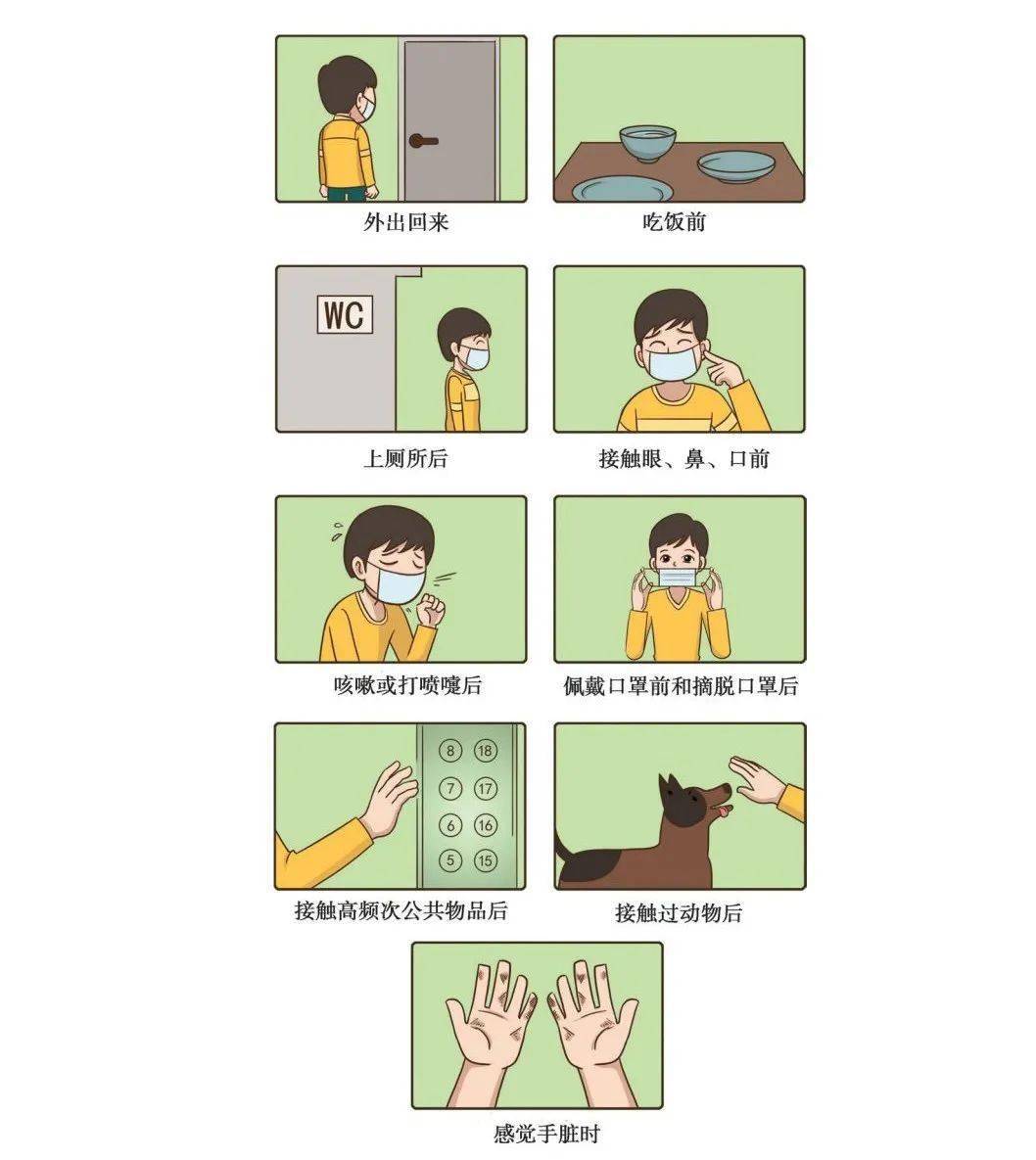 外出回来

吃饭前

WC

上厕所后

接触眼、鼻、口前

咳嗽或打喷嚏后

佩戴口罩前和摘脱口罩后

8 18
7 17
6 16
5 15

接触高频次公共物品后

接触过动物后

感觉手脏时