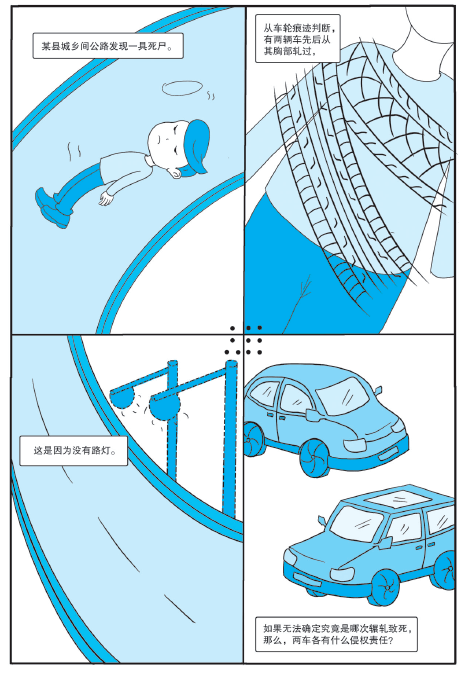 某县城乡间公路发现一具死尸。

从车轮痕迹判断，有两辆车先后从其胸部轧过，

这是因为没有路灯。

如果无法确定究竟是哪次辗轧致死，那么，两车各有什么侵权责任？