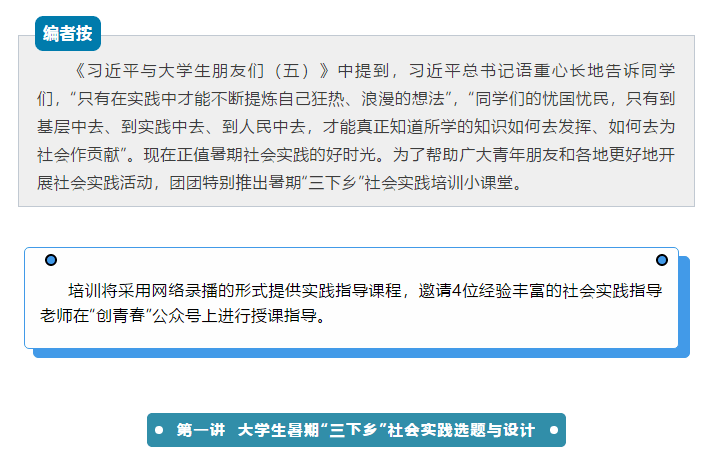 编者按

《习近平与大学生朋友们（五）》中提到，习近平总书记语重心长地告诉同学们，“只有在实践中才能不断提炼自己狂热、浪漫的想法”，“同学们的忧国忧民，只有到基层中去、到实践中去、到人民中去，才能真正知道所学的知识如何去发挥、如何去为社会作贡献”。现在正值暑期社会实践的好时光。为了帮助广大青年朋友和各地更好地开展社会实践活动，团团特别推出暑期“三下乡”社会实践培训小课堂。

培训将采用网络录播的形式提供实践指导课程，邀请4位经验丰富的社会实践指导老师在“创青春”公众号上进行授课指导。

第一讲 大学生暑期“三下乡”社会实践选题与设计