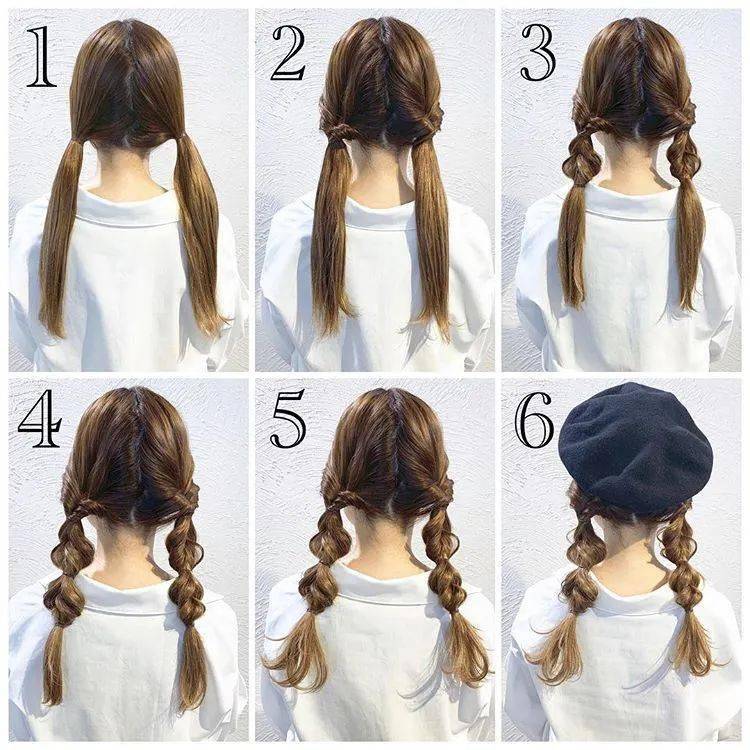 1

2

3

4

5

6