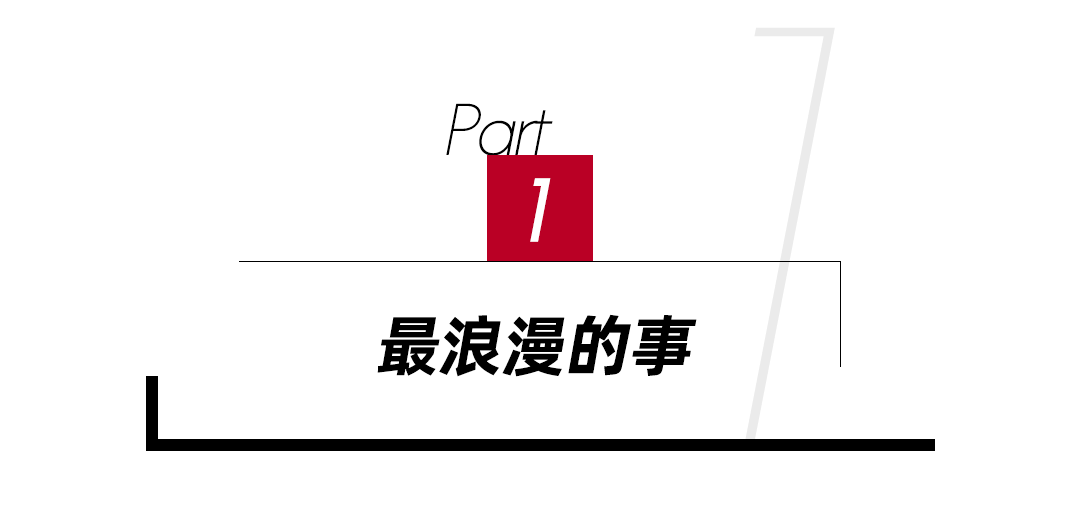 Part
1

最浪漫的事