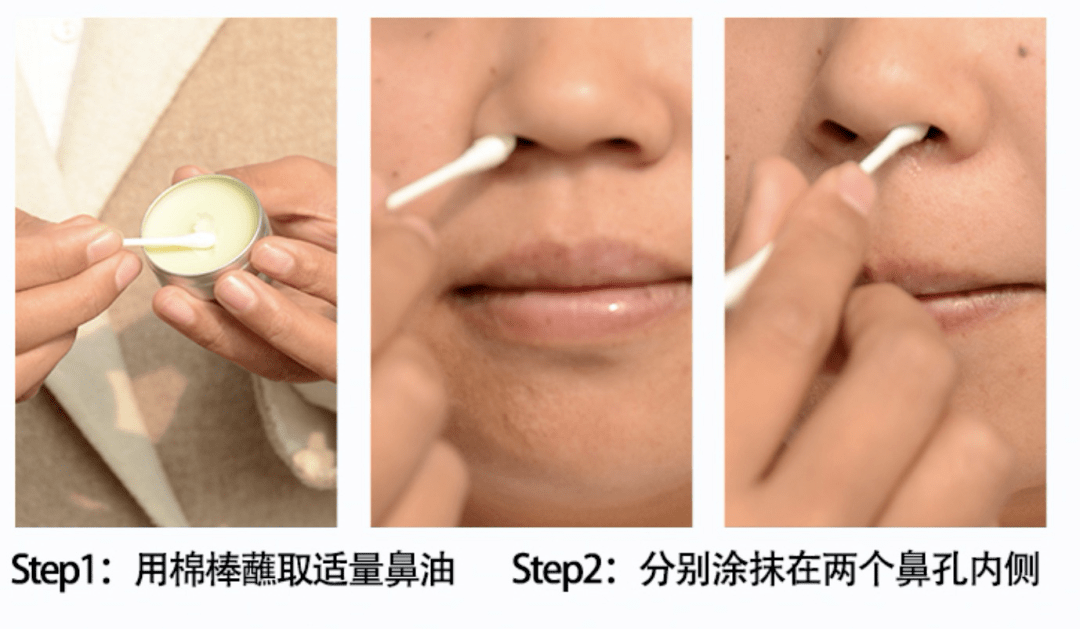 Step1：用棉棒蘸取适量鼻油

Step2：分别涂抹在两个鼻孔内侧