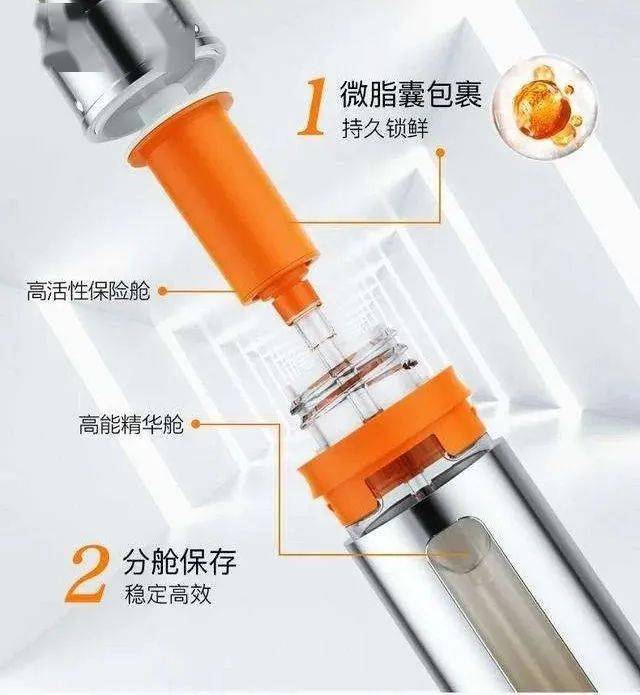 1 微脂囊包裹
持久锁鲜

高活性保险舱

高能精华舱

2 分舱保存
稳定高效