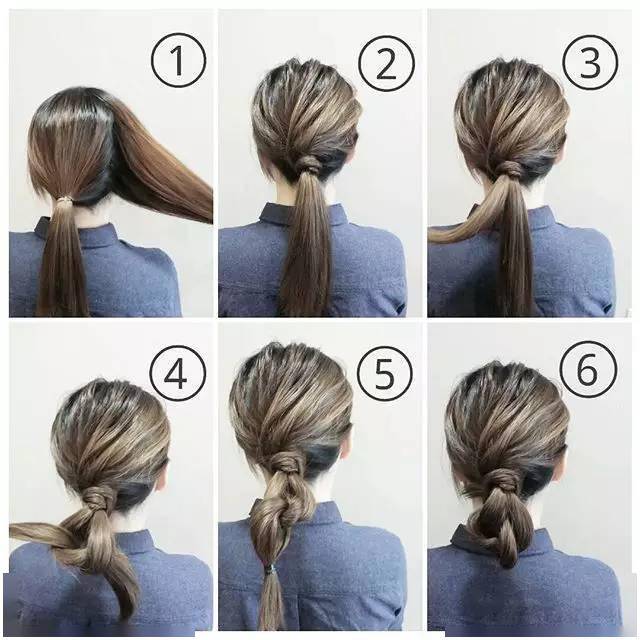 1
2
3
4
5
6