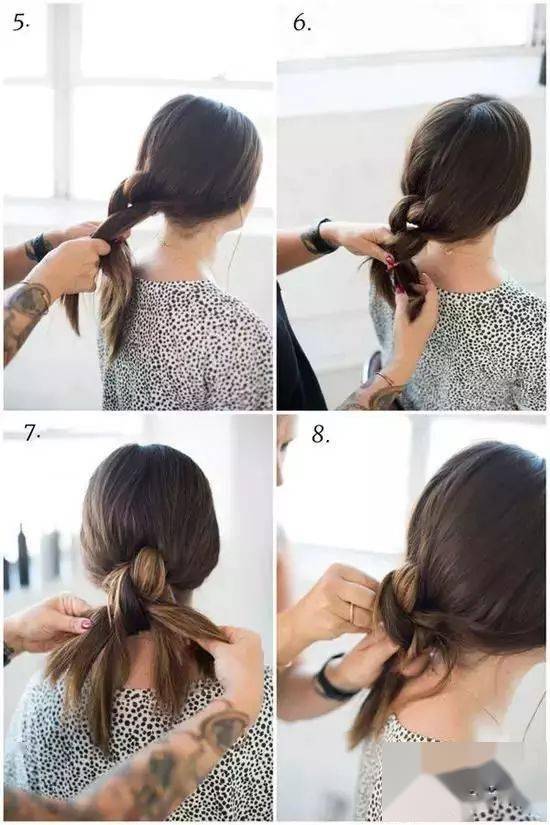 5.

6.

7.

8.