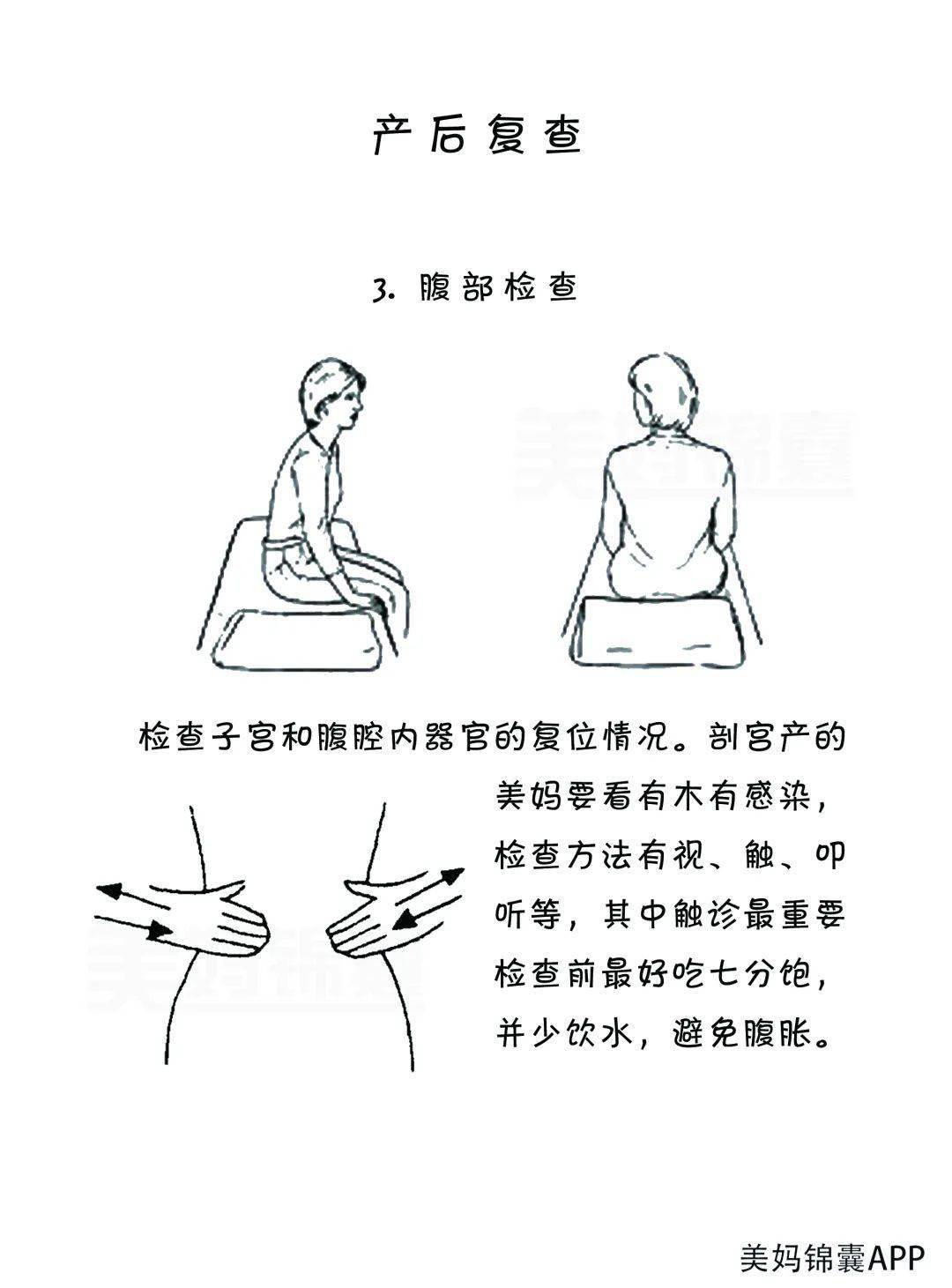 产后复查

3. 腹部检查

美妈锦囊

检查子宫和腹腔内器官的复位情况。剖宫产的美妈要看有木有感染，检查方法有视、触、叩听等，其中触诊最重要检查前最好吃七分饱，并少饮水，避免腹胀。

美妈锦囊

美妈锦囊APP