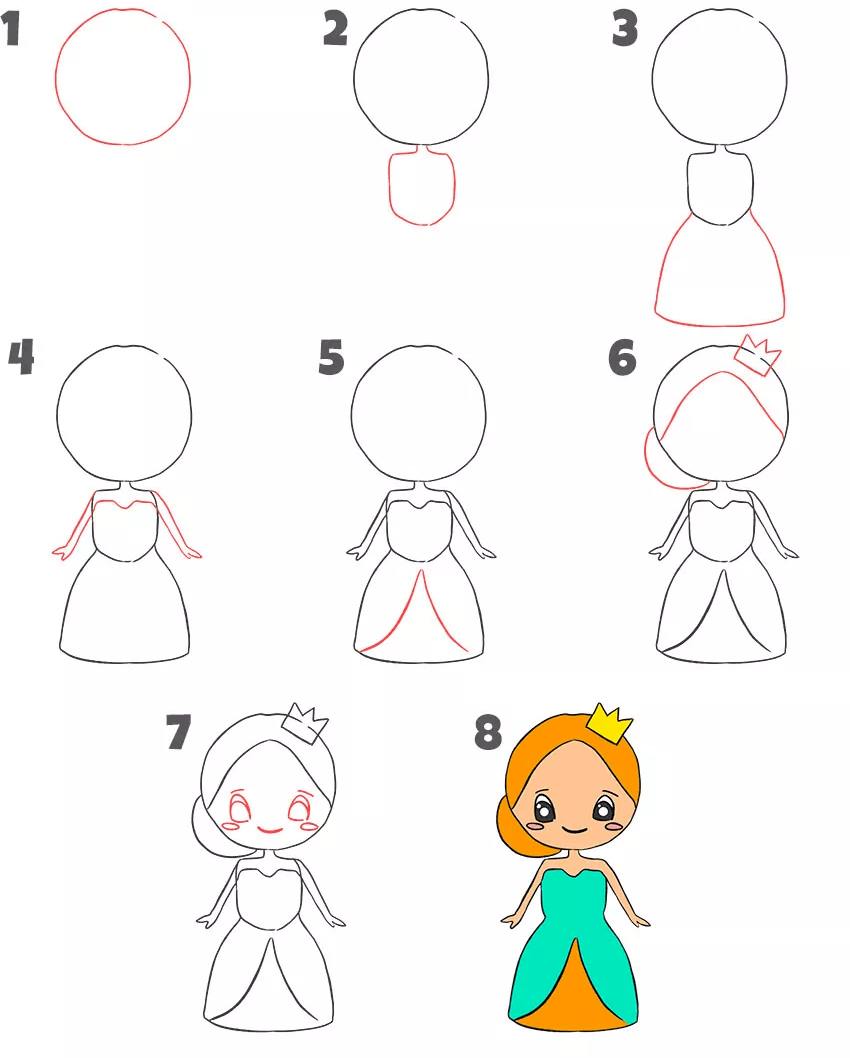 1

2

3

4

5

6

7

8