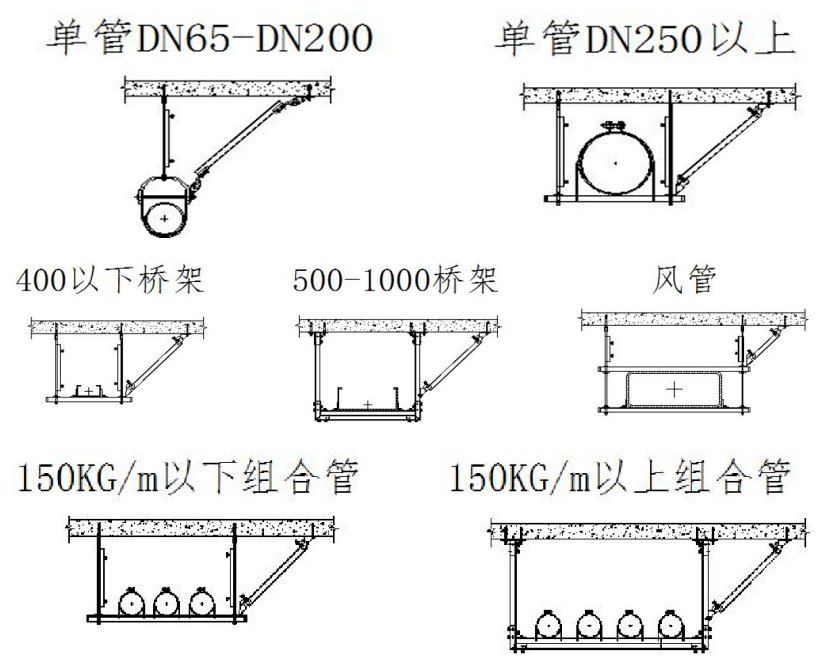 单管DN65-DN200

单管DN250以上

400以下桥架

500-1000桥架

风管

150KG/m以下组合管

150KG/m以上组合管