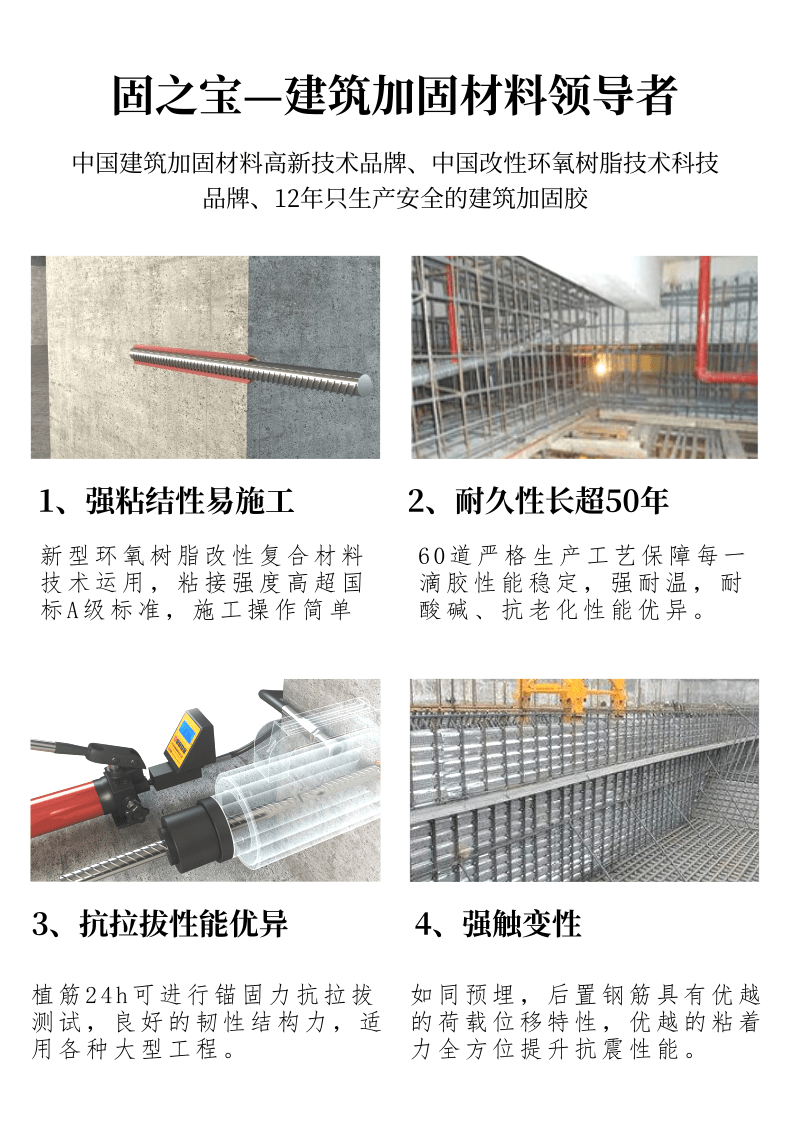 固之宝—建筑加固材料领导者

中国建筑加固材料高新技术品牌、中国改性环氧树脂技术科技品牌、12年只生产安全的建筑加固胶

1、强粘结性易施工

新型环氧树脂改性复合材料技术运用，粘接强度高超国标A级标准，施工操作简单

2、耐久性长超50年

60道严格生产工艺保障每一滴胶性能稳定，强耐温，耐酸碱、抗老化性能优异。

3、抗拉拔性能优异

植筋24h可进行锚固力抗拉拔测试，良好的韧性结构力，适用各种大型工程。

4、强触变性

如同预埋，后置钢筋具有优越的荷载位移特性，优越的粘着力全方位提升抗震性能。