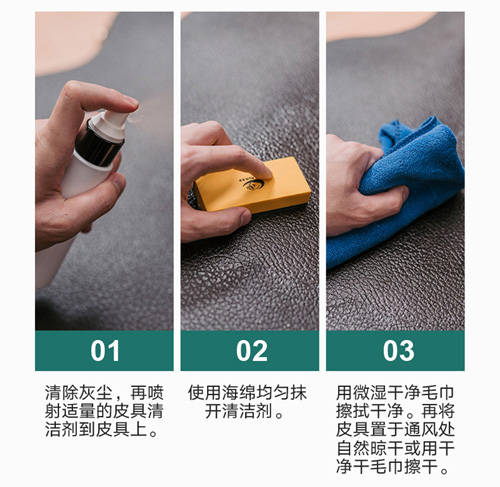 01

清除灰尘，再喷射适量的皮具清洁剂到皮具上。

02

使用海绵均匀抹开清洁剂。

03

用微湿干净毛巾擦拭干净。再将皮具置于通风处自然晾干或用干净干毛巾擦干。