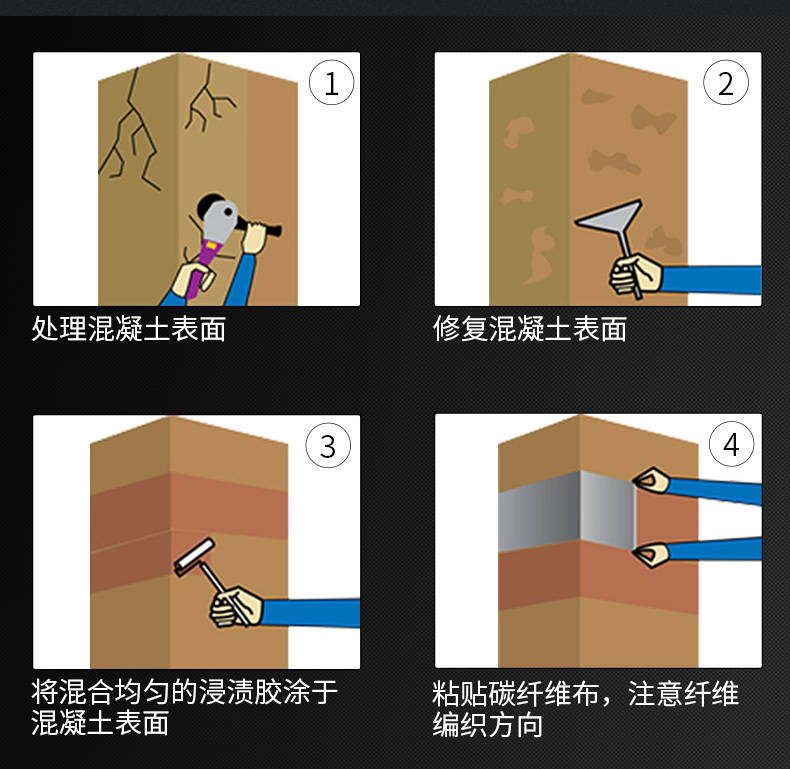 1

处理混凝土表面

2

修复混凝土表面

3

将混合均匀的浸渍胶涂于混凝土表面

4

粘贴碳纤维布，注意纤维编织方向