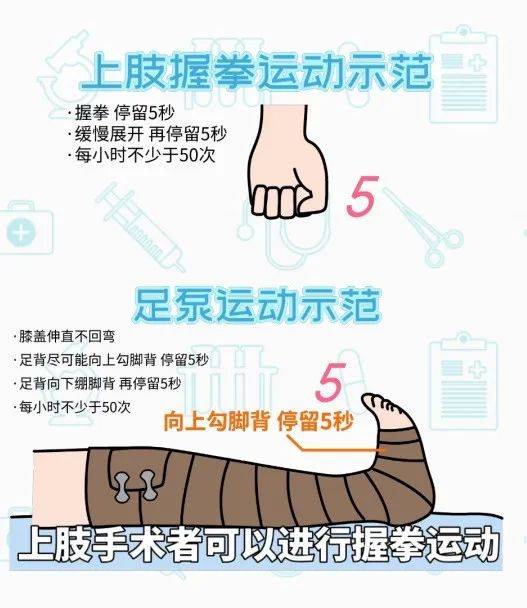 上肢握拳运动示范

· 握拳 停留5秒
· 缓慢展开 再停留5秒
· 每小时不少于50次

5

足泵运动示范

· 膝盖伸直不回弯
· 足背尽可能向上勾脚背 停留5秒
· 足背向下绷脚背 再停留5秒
· 每小时不少于50次

5

向上勾脚背 停留5秒

上肢手术者可以进行握拳运动