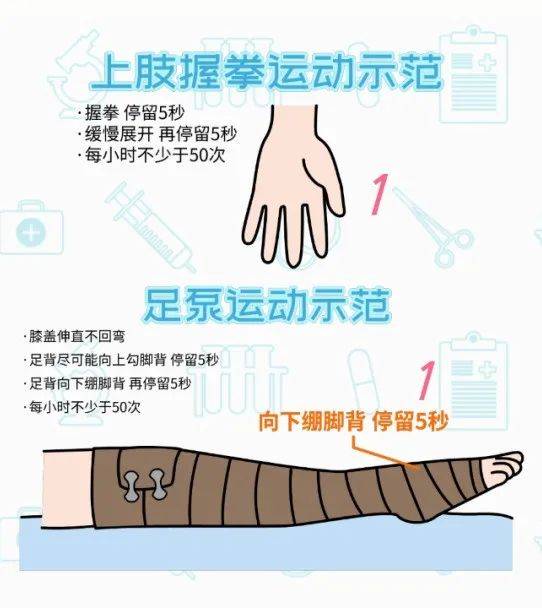 上肢握拳运动示范

·握拳 停留5秒
·缓慢展开 再停留5秒
·每小时不少于50次

1

足泵运动示范

·膝盖伸直不回弯
·足背尽可能向上勾脚背 停留5秒
·足背向下绷脚背 再停留5秒
·每小时不少于50次

1

向下绷脚背 停留5秒