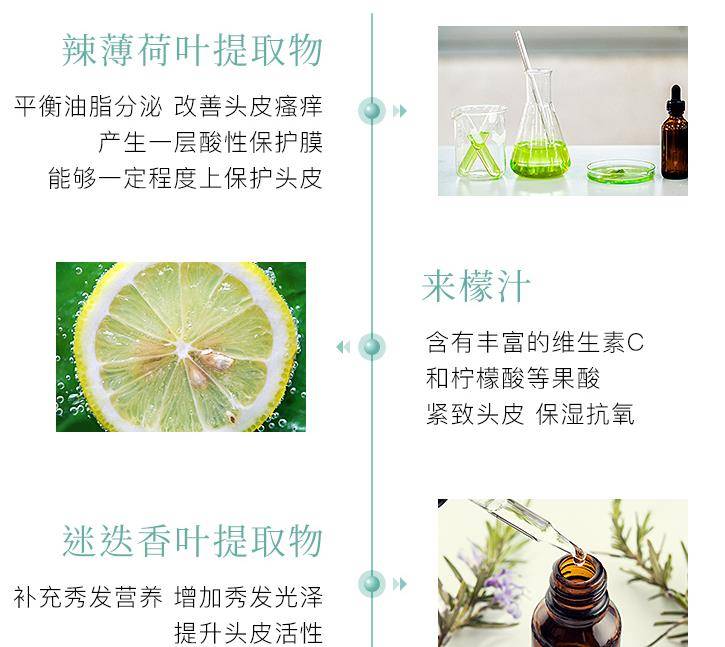 辣薄荷叶提取物

平衡油脂分泌 改善头皮瘙痒
产生一层酸性保护膜
能够一定程度上保护头皮

来檬汁

含有丰富的维生素C
和柠檬酸等果酸
紧致头皮 保湿抗氧

迷迭香叶提取物

补充秀发营养 增加秀发光泽
提升头皮活性