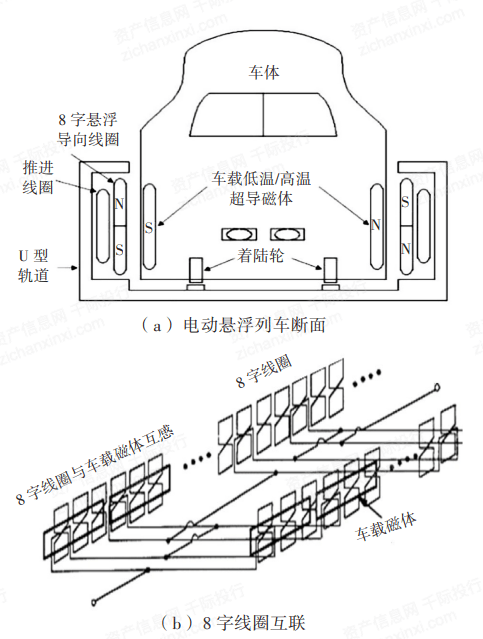 车体

8 字悬浮导向线圈

推进线圈

车载低温/高温超导磁体

N

S

S

N

S

N

U 型轨道

着陆轮

（a）电动悬浮列车断面

8 字线圈

8 字线圈与车载磁体互感

车载磁体

（b）8 字线圈互联

资产信息网 千际投行 zichanxinxi.com