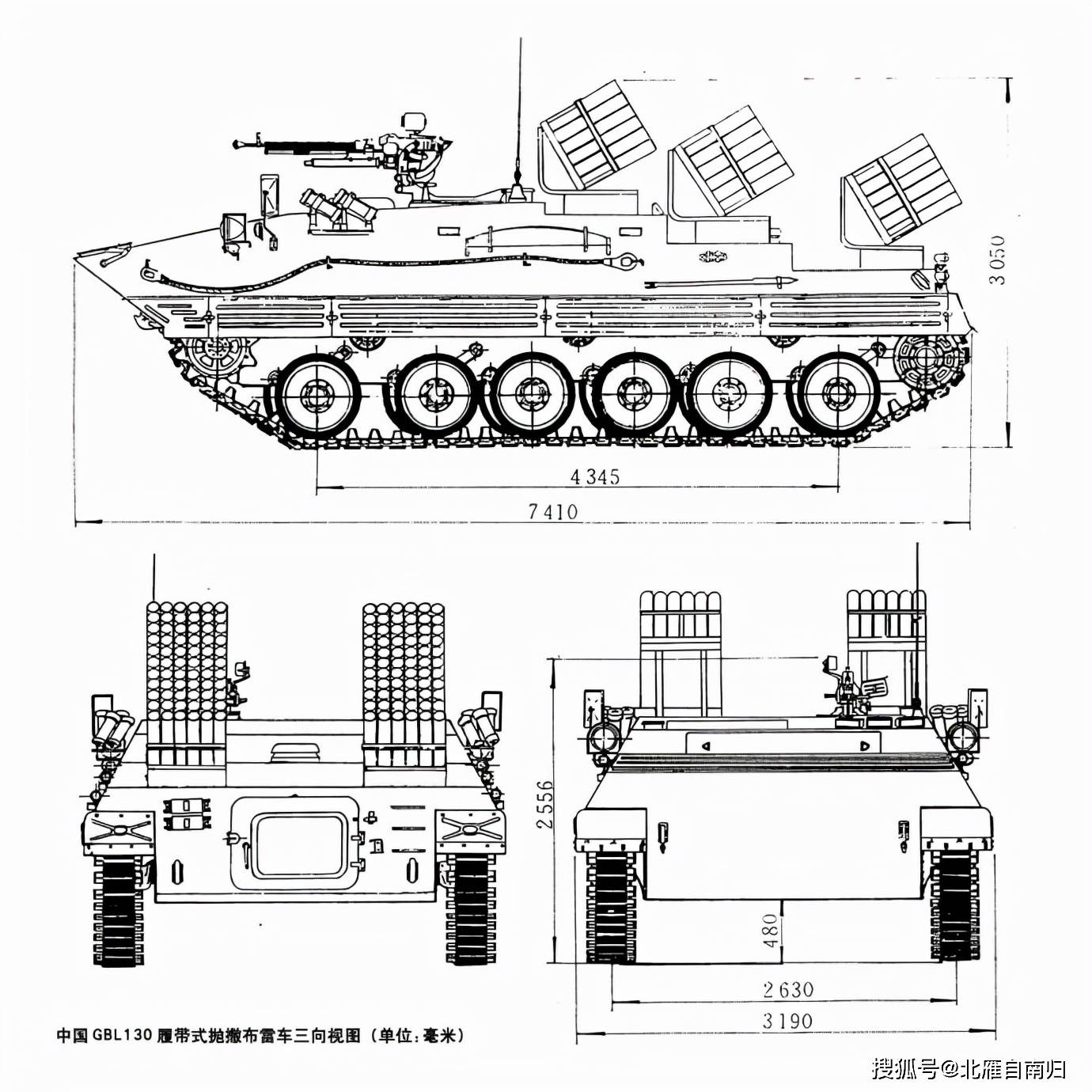 3 050

4 345

7 410

2 556

480

2 630

3 190

中国 GBL130 履带式抛撒布雷车三向视图（单位：毫米）

搜狐号@北雁自南归