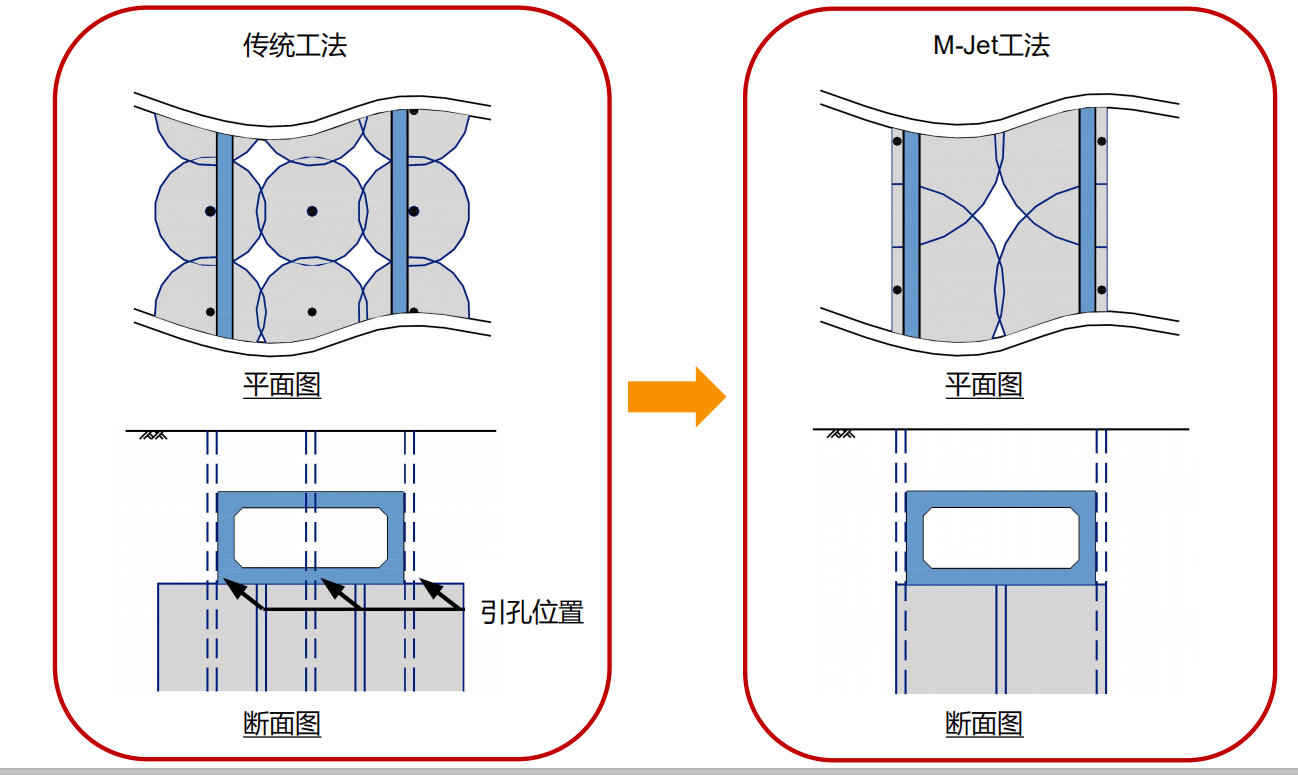 传统工法

平面图

引孔位置

断面图

M-Jet工法

平面图

断面图