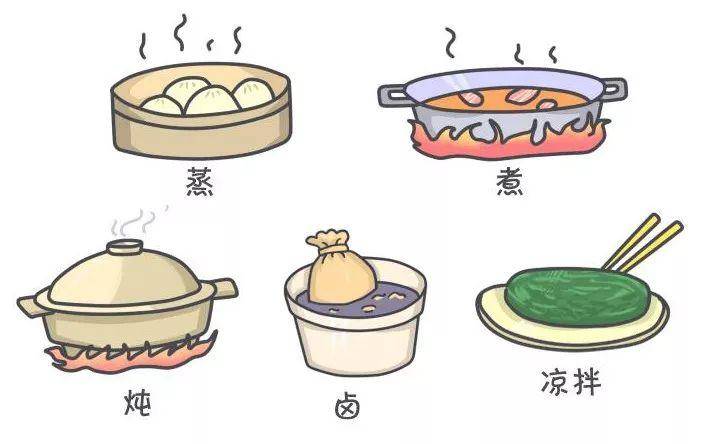 蒸

煮

炖

卤

凉拌