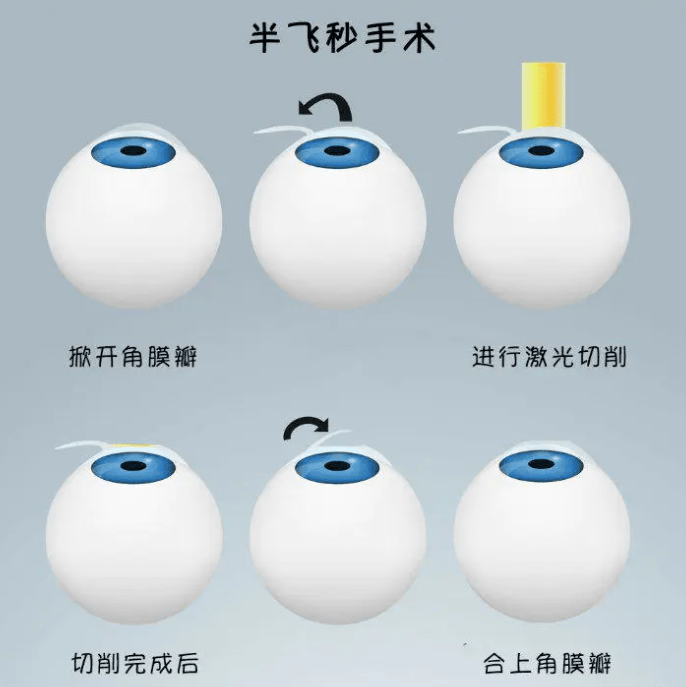 半飞秒手术

掀开角膜瓣

进行激光切削

切削完成后

合上角膜瓣