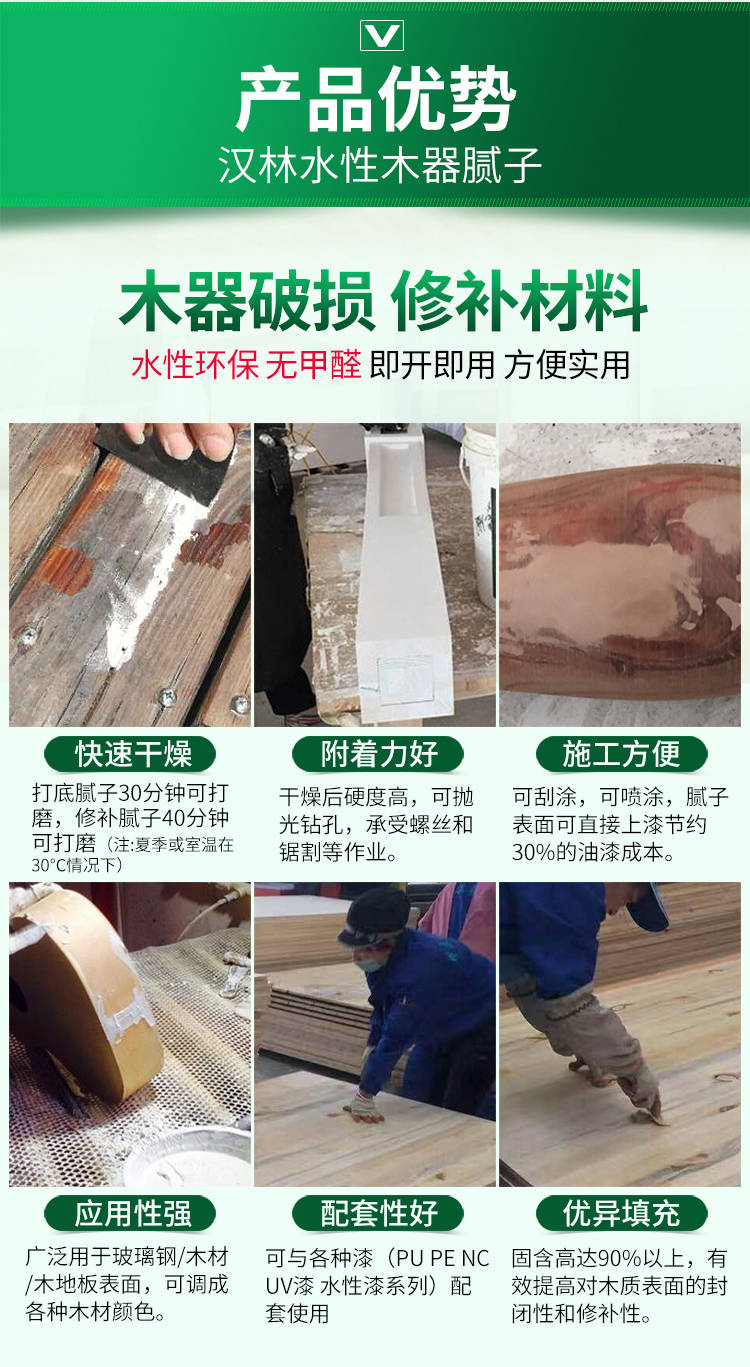 V

产品优势
汉林水性木器腻子

木器破损 修补材料
水性环保 无甲醛 即开即用 方便实用

快速干燥
打底腻子30分钟可打磨，修补腻子40分钟可打磨（注:夏季或室温在30°C情况下）

附着力好
干燥后硬度高，可抛光钻孔，承受螺丝和锯割等作业。

施工方便
可刮涂，可喷涂，腻子表面可直接上漆节约30%的油漆成本。

应用性强
广泛用于玻璃钢/木材/木地板表面，可调成各种木材颜色。

配套性好
可与各种漆（PU PE NC UV漆 水性漆系列）配套使用

优异填充
固含高达90%以上，有效提高对木质表面的封闭性和修补性。