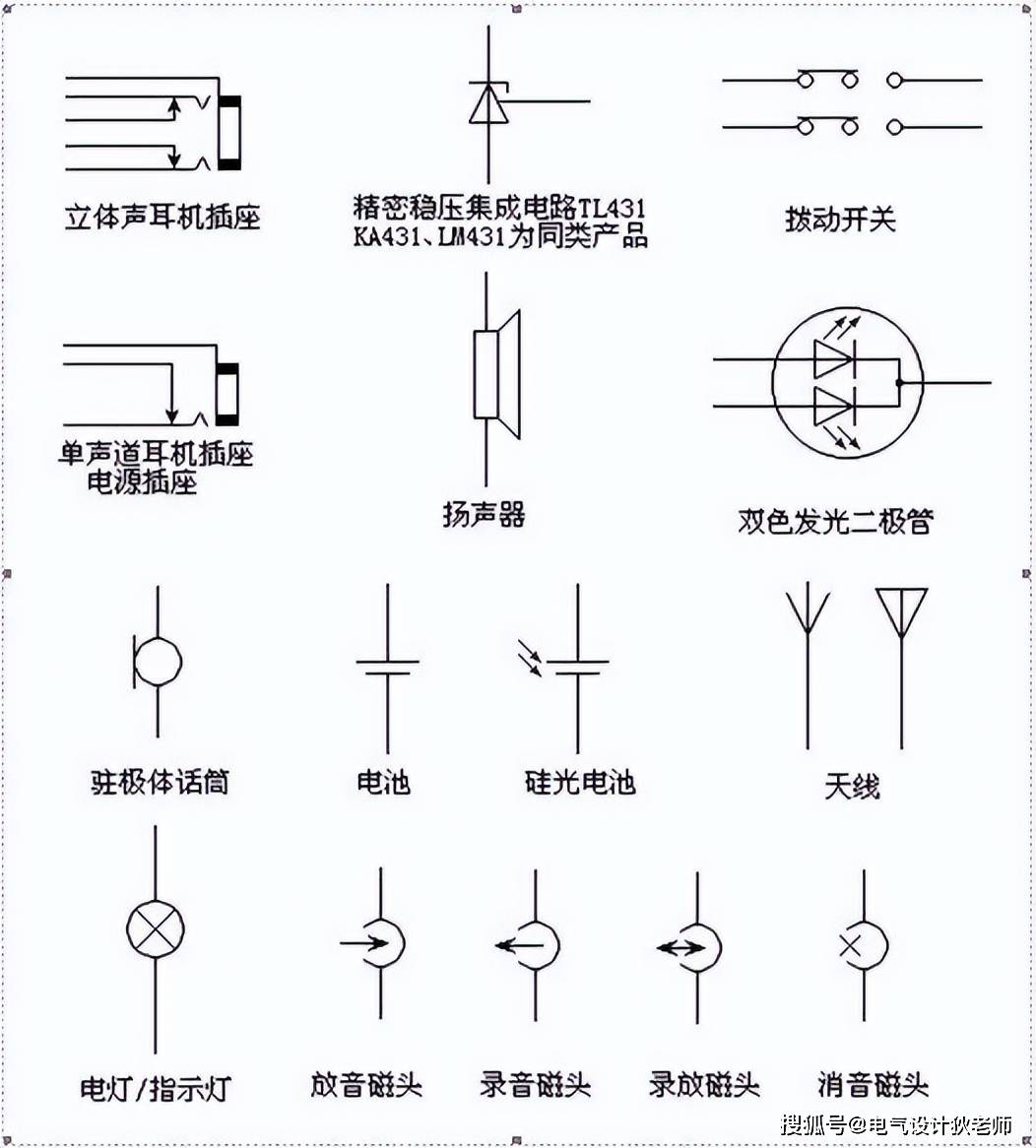 立体声耳机插座

精密稳压集成电路TL431
KA431、LM431为同类产品

拨动开关

单声道耳机插座
电源插座

扬声器

双色发光二极管

驻极体话筒

电池

硅光电池

天线

电灯/指示灯

放音磁头

录音磁头

录放磁头

消音磁头

搜狐号@电气设计狄老师