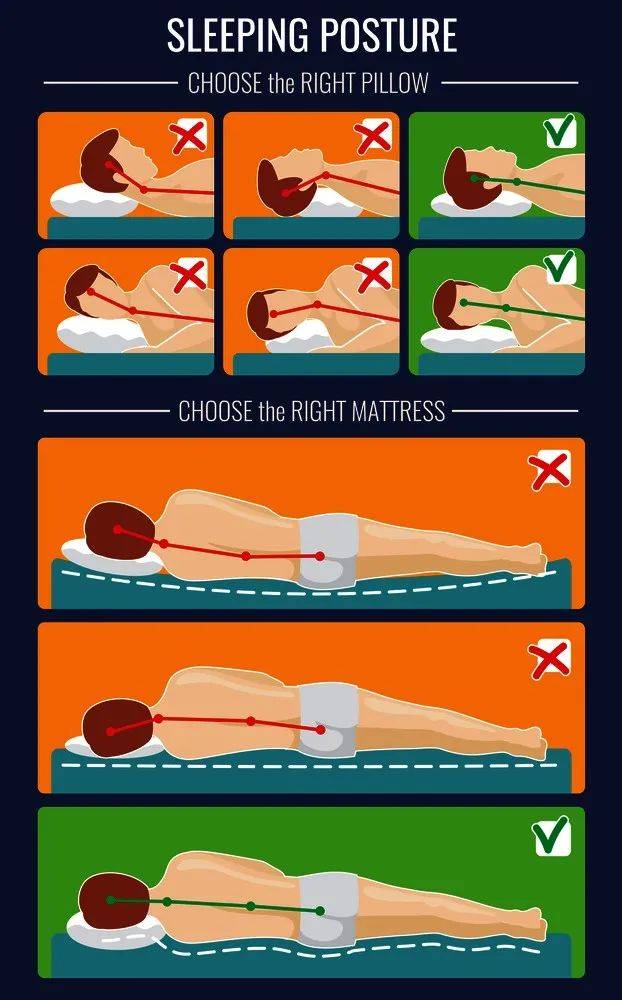 SLEEPING POSTURE

CHOOSE the RIGHT PILLOW

CHOOSE the RIGHT MATTRESS