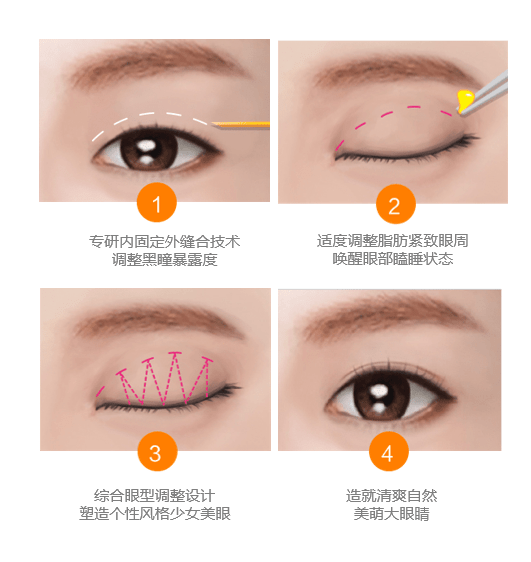 1

专研内固定外缝合技术
调整黑瞳暴露度

2

适度调整脂肪紧致眼周
唤醒眼部瞌睡状态

3

综合眼型调整设计
塑造个性风格少女美眼

4

造就清爽自然
美萌大眼睛