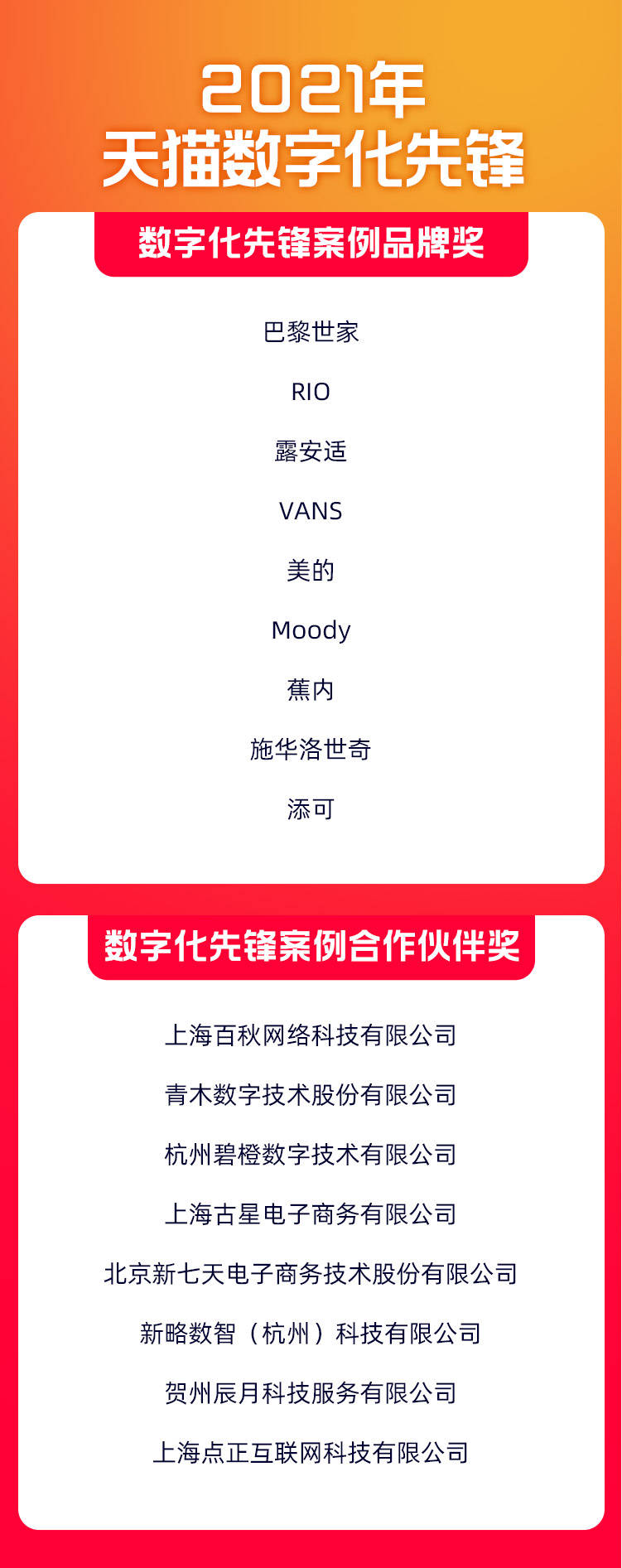 2021年
天猫数字化先锋

数字化先锋案例品牌奖

巴黎世家

RIO

露安适

VANS

美的

Moody

蕉内

施华洛世奇

添可

数字化先锋案例合作伙伴奖

上海百秋网络科技有限公司

青木数字技术股份有限公司

杭州碧橙数字技术有限公司

上海古星电子商务有限公司

北京新七天电子商务技术股份有限公司

新略数智（杭州）科技有限公司

贺州辰月科技服务有限公司

上海点正互联网科技有限公司