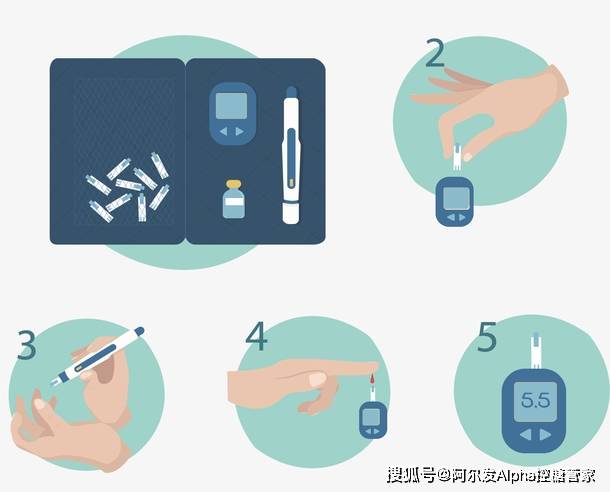 2

3

4

5

5.5

搜狐号@阿尔发Alpha控糖管家