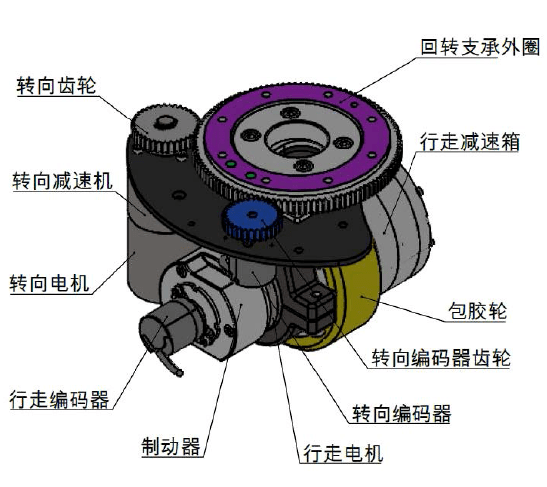 回转支承外圈

转向齿轮

行走减速箱

转向减速机

转向电机

包胶轮

转向编码器齿轮

行走编码器

转向编码器

制动器

行走电机