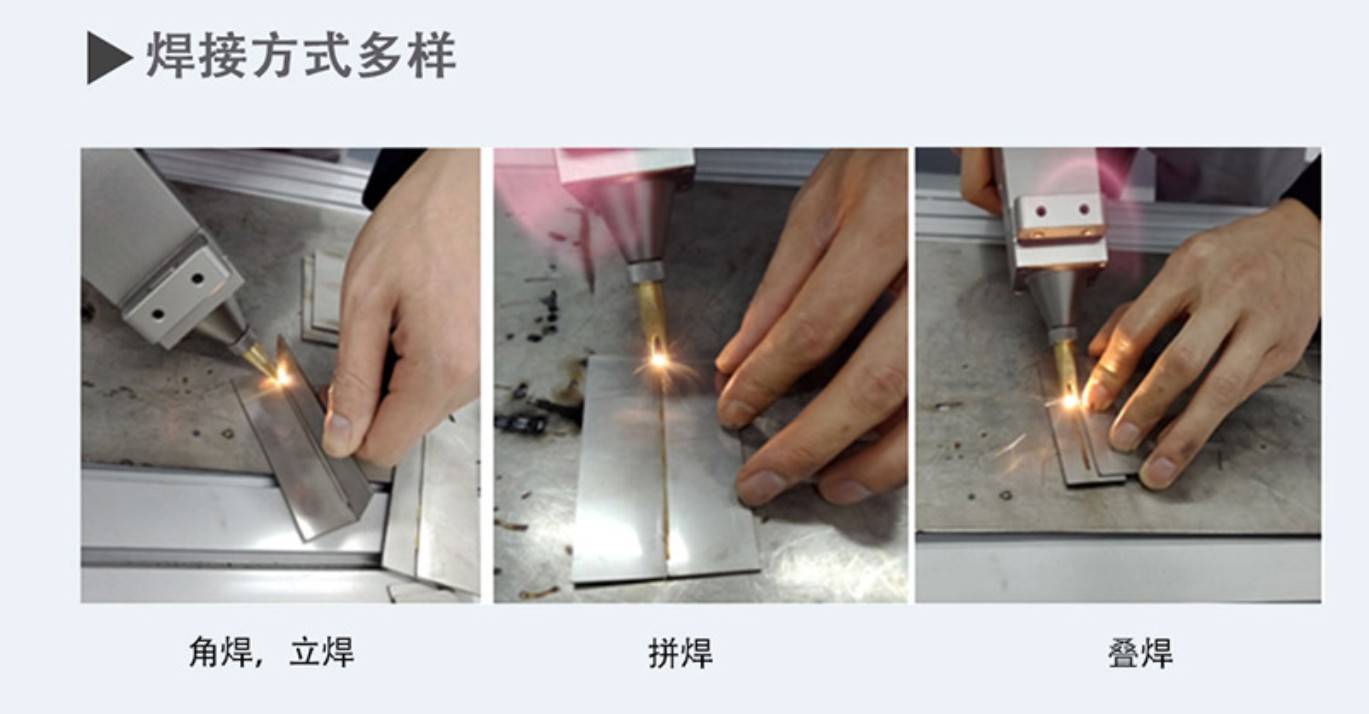 ▶ 焊接方式多样

角焊，立焊

拼焊

叠焊