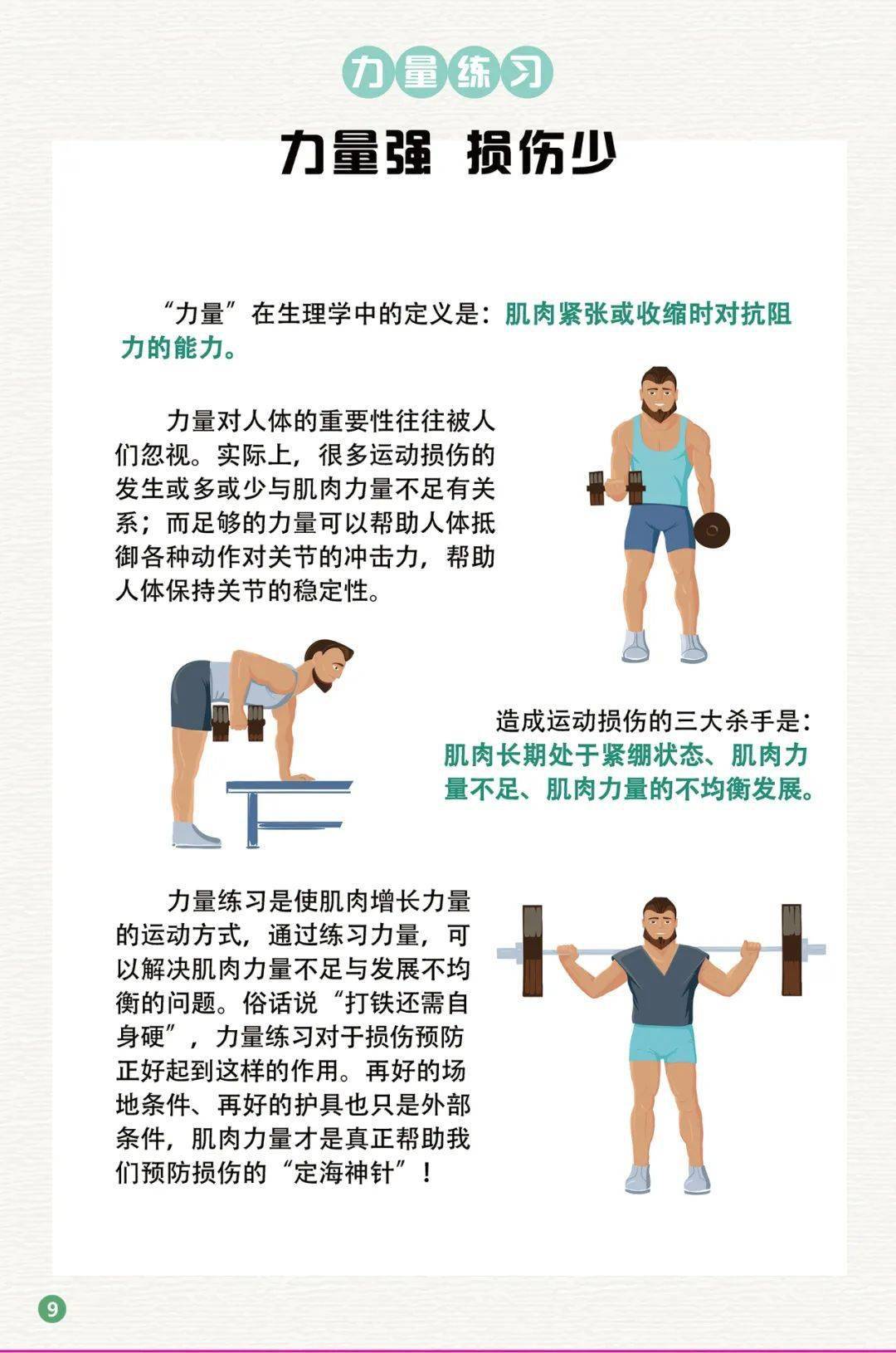 力量练习

力量强 损伤少

“力量”在生理学中的定义是：肌肉紧张或收缩时对抗阻力的能力。

力量对人体的重要性往往被人们忽视。实际上，很多运动损伤的发生或多或少与肌肉力量不足有关系；而足够的力量可以帮助人体抵御各种动作对关节的冲击力，帮助人体保持关节的稳定性。

造成运动损伤的三大杀手是：肌肉长期处于紧绷状态、肌肉力量不足、肌肉力量的不均衡发展。

力量练习是使肌肉增长力量的运动方式，通过练习力量，可以解决肌肉力量不足与发展不均衡的问题。俗话说“打铁还需自身硬”，力量练习对于损伤预防正好起到这样的作用。再好的场地条件、再好的护具也只是外部条件，肌肉力量才是真正帮助我们预防损伤的“定海神针”！

9