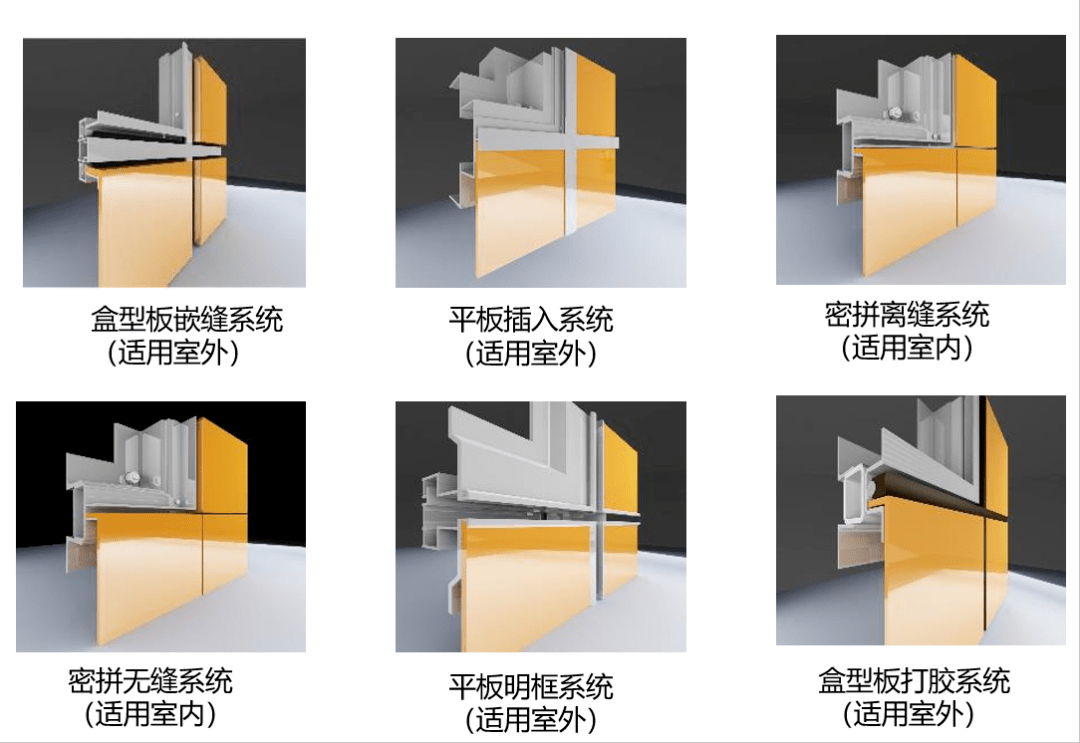 盒型板嵌缝系统
（适用室外）

平板插入系统
（适用室外）

密拼离缝系统
（适用室内）

密拼无缝系统
（适用室内）

平板明框系统
（适用室外）

盒型板打胶系统
（适用室外）