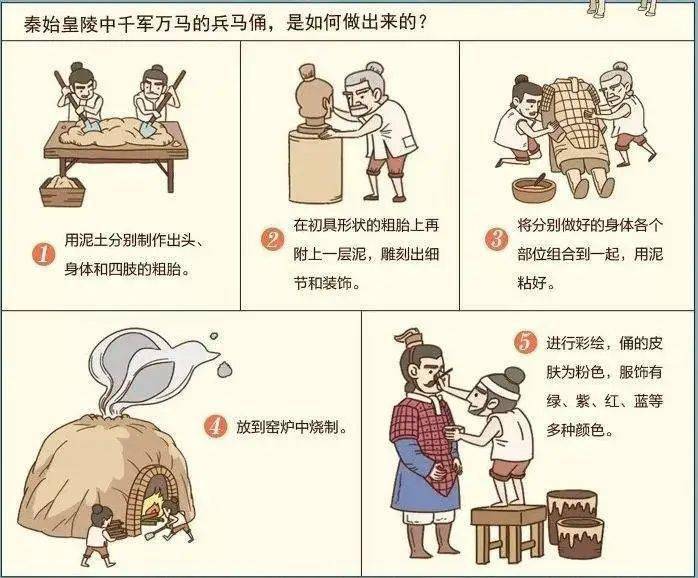 秦始皇陵中千军万马的兵马俑，是如何做出来的？

1 用泥土分别制作出头、身体和四肢的粗胎。

2 在初具形状的粗胎上再附上一层泥，雕刻出细节和装饰。

3 将分别做好的身体各个部位组合到一起，用泥粘好。

4 放到窑炉中烧制。

5 进行彩绘，俑的皮肤为粉色，服饰有绿、紫、红、蓝等多种颜色。