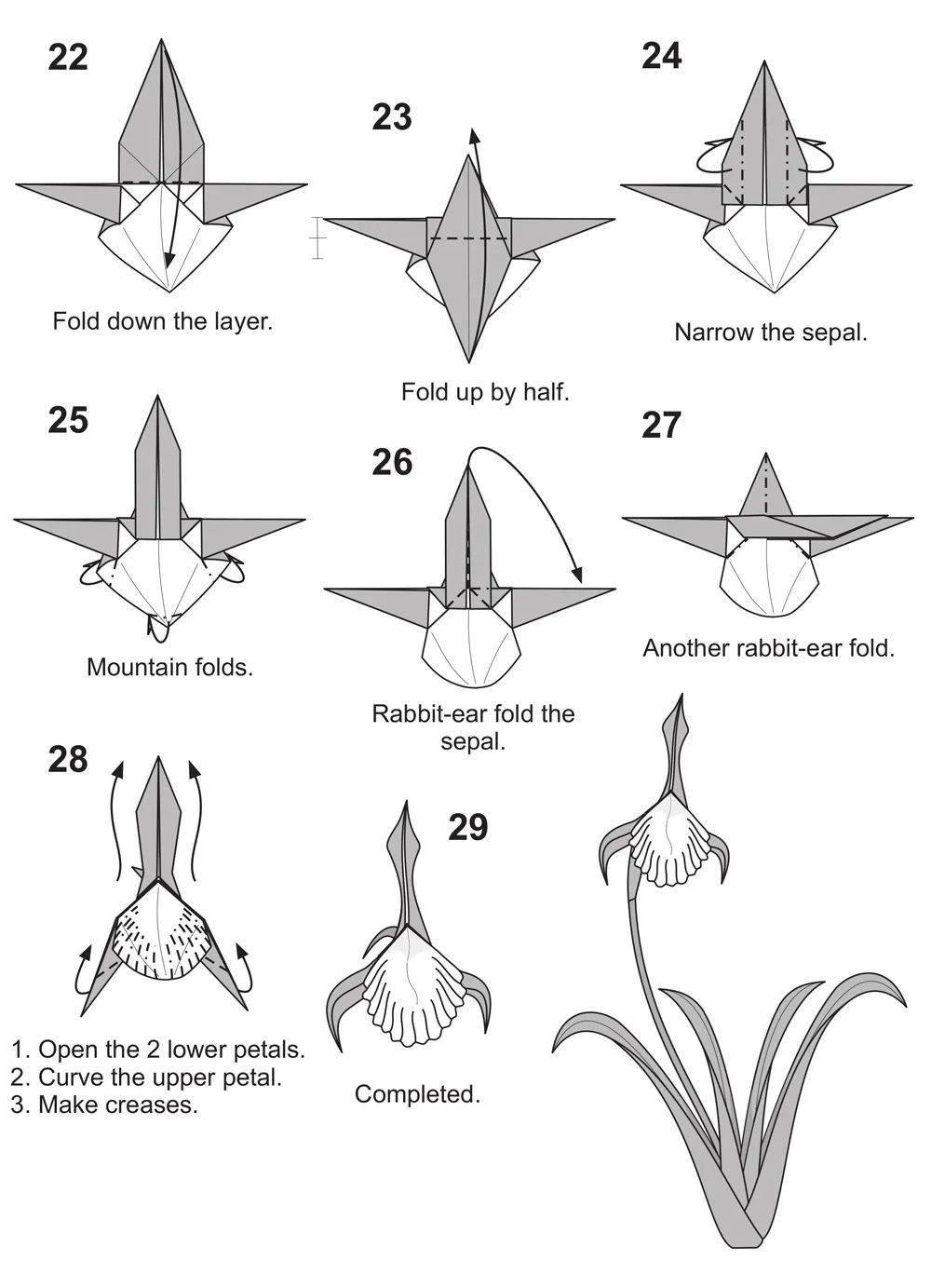 22

Fold down the layer.

23

Fold up by half.

24

Narrow the sepal.

25

Mountain folds.

26

Rabbit-ear fold the sepal.

27

Another rabbit-ear fold.

28

1. Open the 2 lower petals.
2. Curve the upper petal.
3. Make creases.

29

Completed.