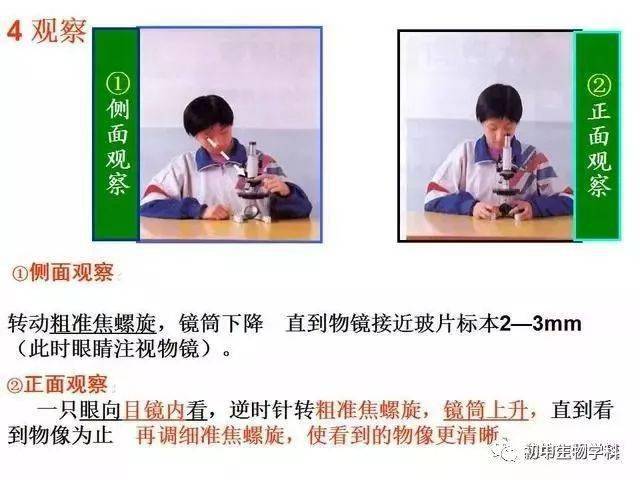 4 观察

①侧面观察

②正面观察

①侧面观察

转动粗准焦螺旋，镜筒下降　直到物镜接近玻片标本2—3mm（此时眼睛注视物镜）。

②正面观察

一只眼向目镜内看，逆时针转粗准焦螺旋，镜筒上升，直到看到物像为止　再调细准焦螺旋，使看到的物像更清晰。

初中生物学科