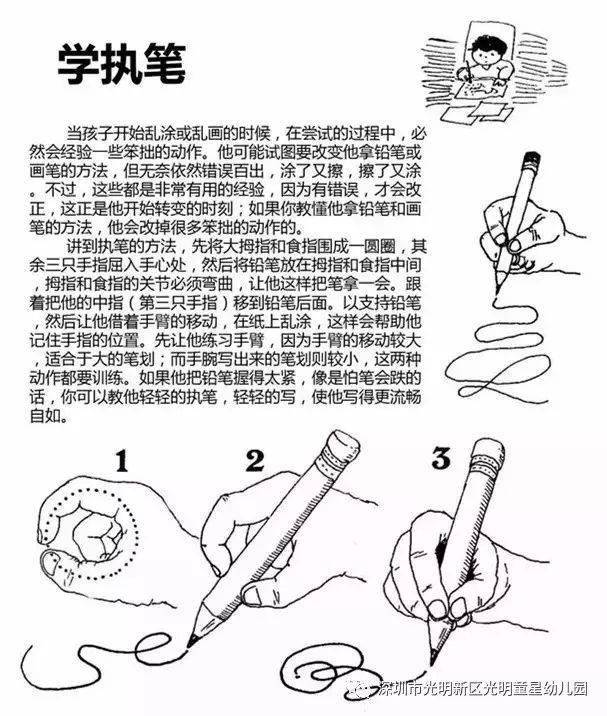 学执笔

当孩子开始乱涂或乱画的时候，在尝试的过程中，必然会经验一些笨拙的动作。他可能试图要改变他拿铅笔或画笔的方法，但无奈依然错误百出，涂了又擦，擦了又涂。不过，这些都是非常有用的经验，因为有错误，才会改正，这正是他开始转变的时刻；如果你教懂他拿铅笔和画笔的方法，他会改掉很多笨拙的动作的。

讲到执笔的方法，先将大拇指和食指围成一圆圈，其余三只手指屈入手心处，然后将铅笔放在拇指和食指中间，拇指和食指的关节必须弯曲，让他这样把笔拿一会。跟着把他的中指（第三只手指）移到铅笔后面。以支持铅笔，然后让他借着手臂的移动，在纸上乱涂，这样会帮助他记住手指的位置。先让他练习手臂，因为手臂的移动较大，适合于大的笔划；而手腕写出来的笔划则较小，这两种动作都要训练。如果他把铅笔握得太紧，像是怕笔会跌的话，你可以教他轻轻的执笔，轻轻的写，使他写得更流畅自如。

1

2

3

深圳市光明新区光明童星幼儿园