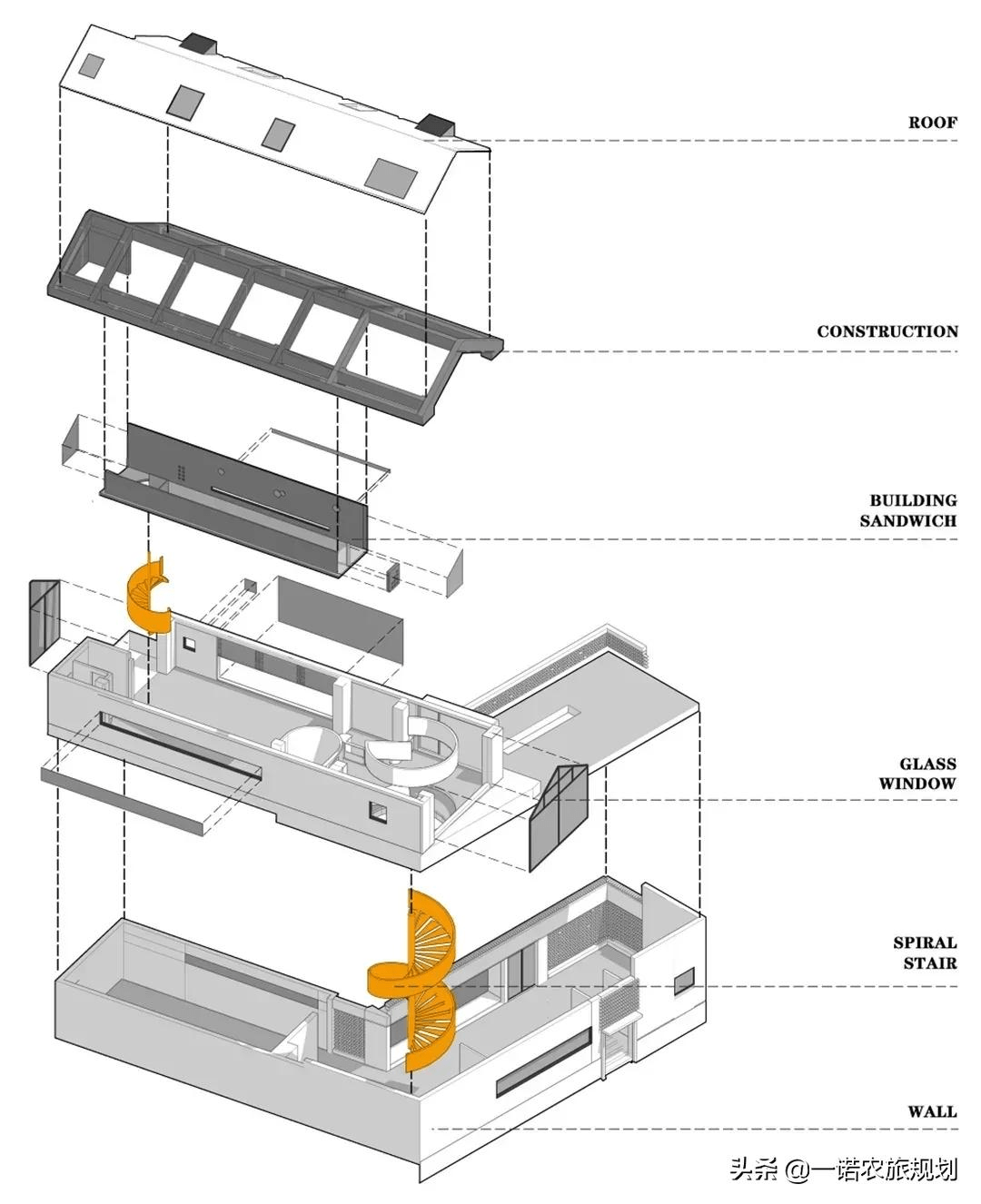 ROOF

CONSTRUCTION

BUILDING SANDWICH

GLASS WINDOW

SPIRAL STAIR

WALL

头条 @一诺农旅规划