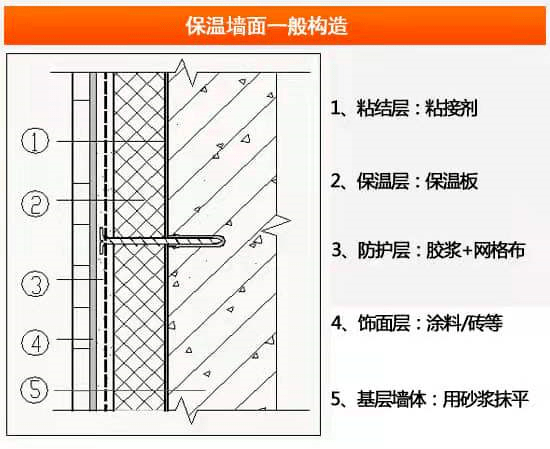 保温墙面一般构造

1
2
3
4
5

1、粘结层：粘接剂

2、保温层：保温板

3、防护层：胶浆+网格布

4、饰面层：涂料/砖等

5、基层墙体：用砂浆抹平